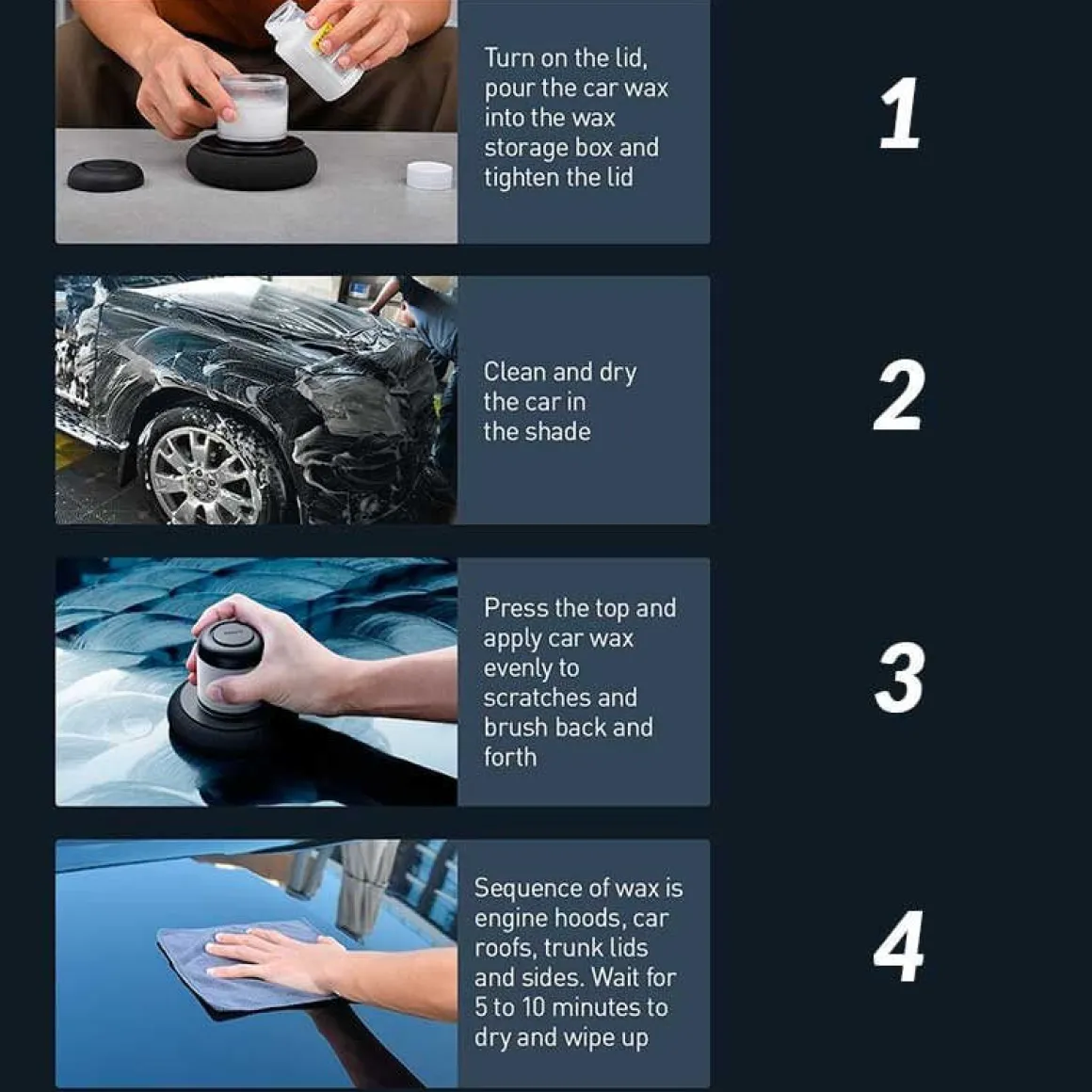 Turn on the lid, pour the car wax into the wax storage box and tighten the lid

1

Clean and dry the car in the shade

2

Press the top and apply car wax evenly to scratches and brush back and forth

3

Sequence of wax is engine hoods, car roofs, trunk lids and sides. Wait for 5 to 10 minutes to dry and wipe up

4